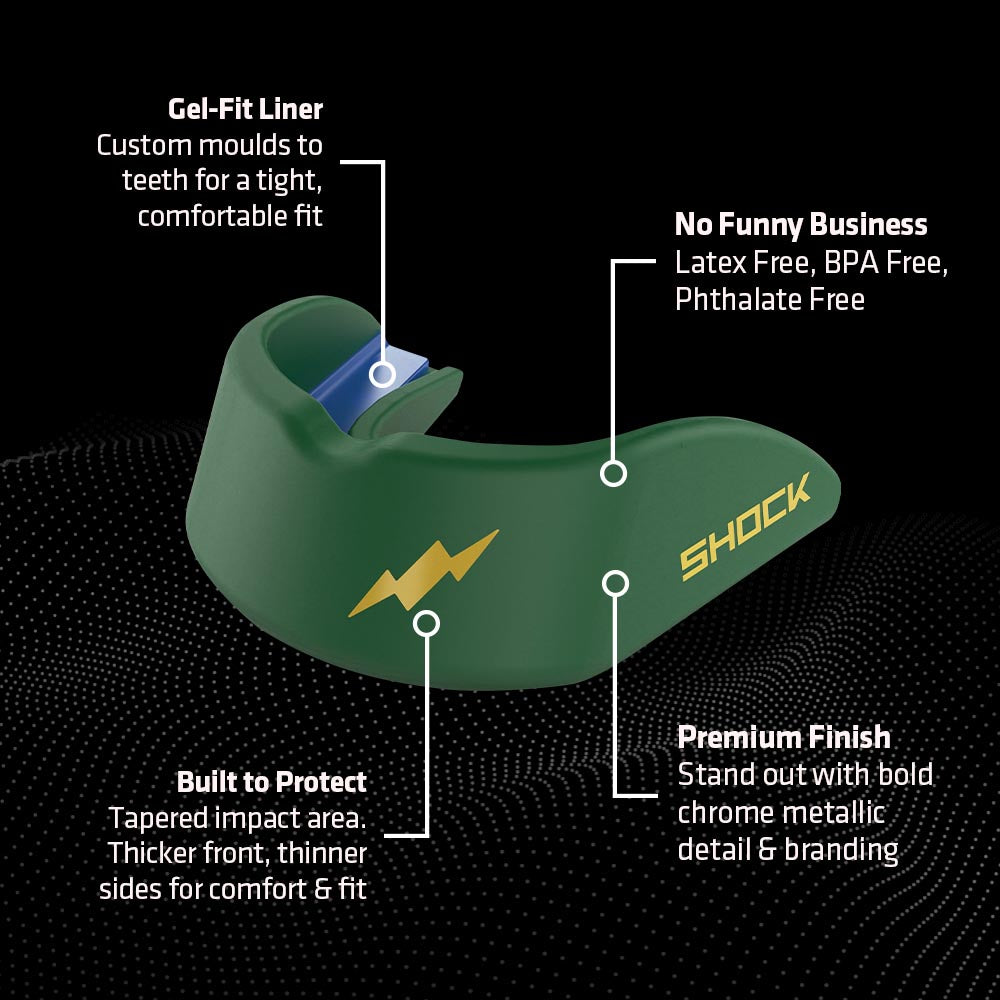 Gel-Fit Liner
Custom moulds to teeth for a tight, comfortable fit

No Funny Business
Latex Free, BPA Free, Phthalate Free

SHOCK

Built to Protect
Tapered impact area. Thicker front, thinner sides for comfort & fit

Premium Finish
Stand out with bold chrome metallic detail & branding